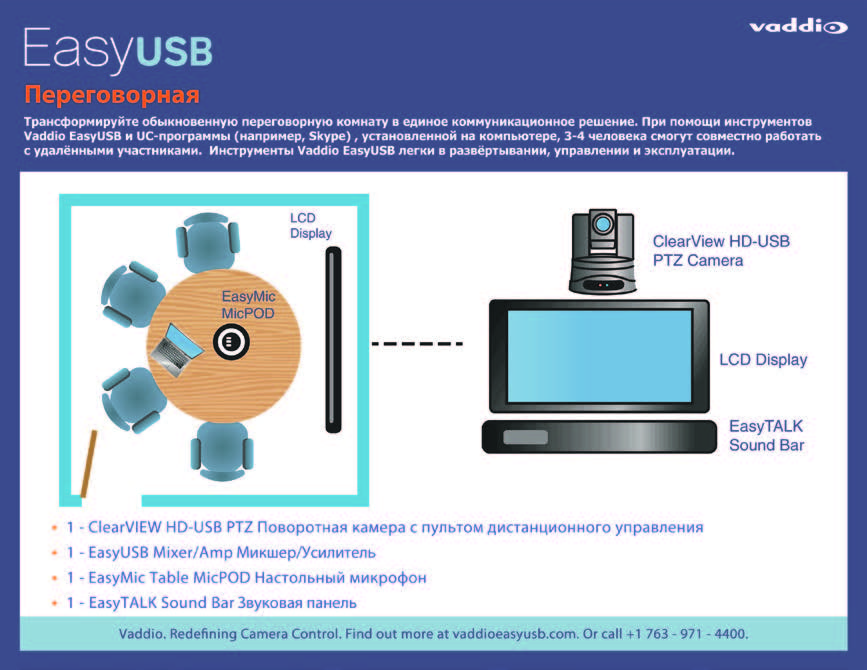 EasyUSB

vaddio

Переговорная

Трансформируйте обыкновенную переговорную комнату в единое коммуникационное решение. При помощи инструментов Vaddio EasyUSB и UC-программы (например, Skype) , установленной на компьютере, 3-4 человека смогут совместно работать с удалёнными участниками. Инструменты Vaddio EasyUSB легки в развёртывании, управлении и эксплуатации.

LCD Display

EasyMic MicPOD

ClearView HD-USB PTZ Camera

LCD Display

EasyTALK Sound Bar

• 1 - ClearVIEW HD-USB PTZ Поворотная камера с пультом дистанционного управления
• 1 - EasyUSB Mixer/Amp Микшер/Усилитель
• 1 - EasyMic Table MicPOD Настольный микрофон
• 1 - EasyTALK Sound Bar Звуковая панель

Vaddio. Redefining Camera Control. Find out more at vaddioeasyusb.com. Or call +1 763 - 971 - 4400.