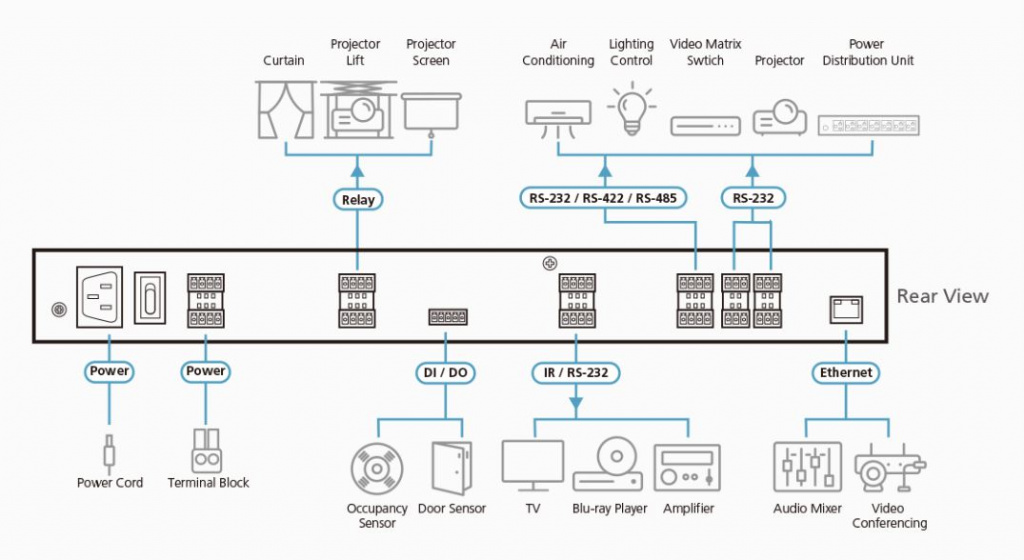 Curtain
Projector Lift
Projector Screen
Air Conditioning
Lighting Control
Video Matrix Swtich
Projector
Power Distribution Unit

Relay
RS-232 / RS-422 / RS-485
RS-232

Rear View

Power
Power
DI / DO
IR / RS-232
Ethernet

Power Cord
Terminal Block
Occupancy Sensor
Door Sensor
TV
Blu-ray Player
Amplifier
Audio Mixer
Video Conferencing