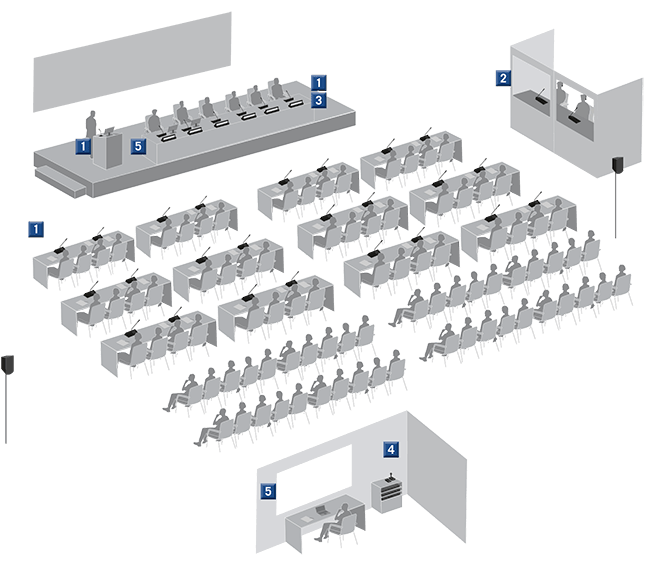 1
3
2
1
5
1
4
5