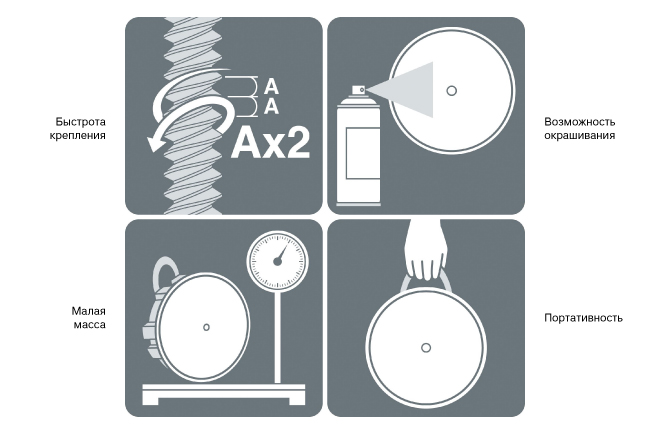 Быстрота крепления

A
A
Ax2

Возможность окрашивания

Малая масса

Портативность