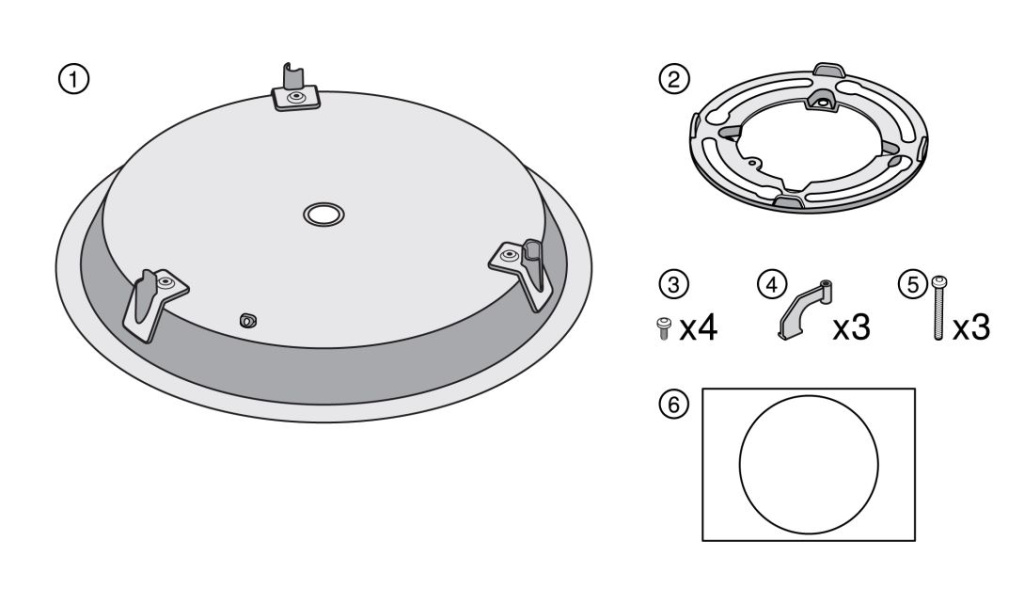 ①

②

③ x4

④ x3

⑤ x3

⑥